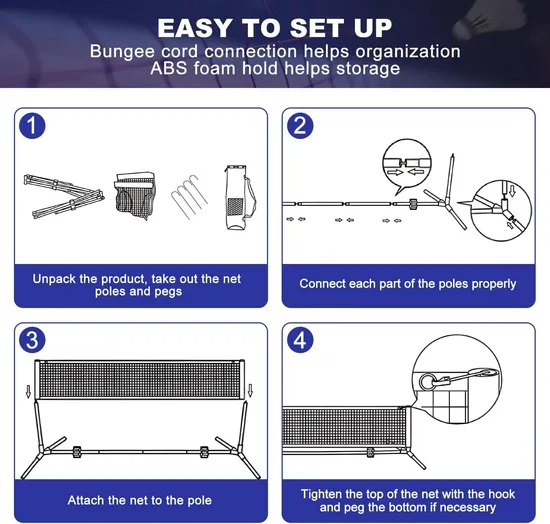 EASY TO SET UP
Bungee cord connection helps organization
ABS foam hold helps storage

1

Unpack the product, take out the net poles and pegs

2

Connect each part of the poles properly

3

Attach the net to the pole

4

Tighten the top of the net with the hook and peg the bottom if necessary