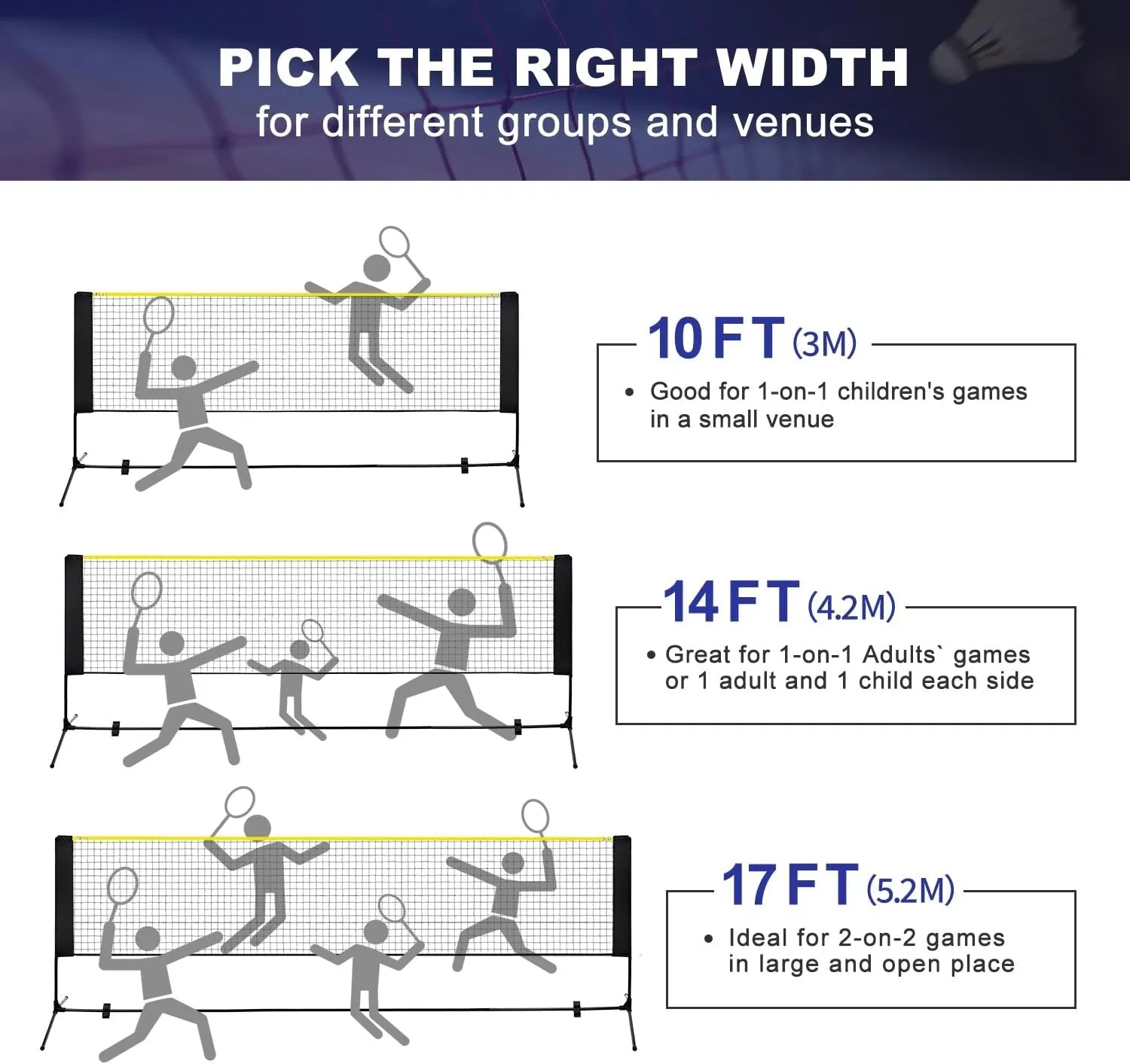 PICK THE RIGHT WIDTH
for different groups and venues

10 FT (3M)
• Good for 1-on-1 children's games in a small venue

14 FT (4.2M)
• Great for 1-on-1 Adults` games or 1 adult and 1 child each side

17 FT (5.2M)
• Ideal for 2-on-2 games in large and open place